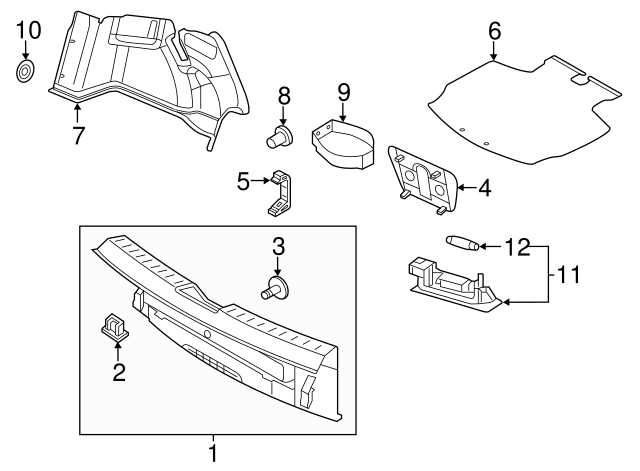 10
7
8
9
6
5
4
3
12
11
2
1