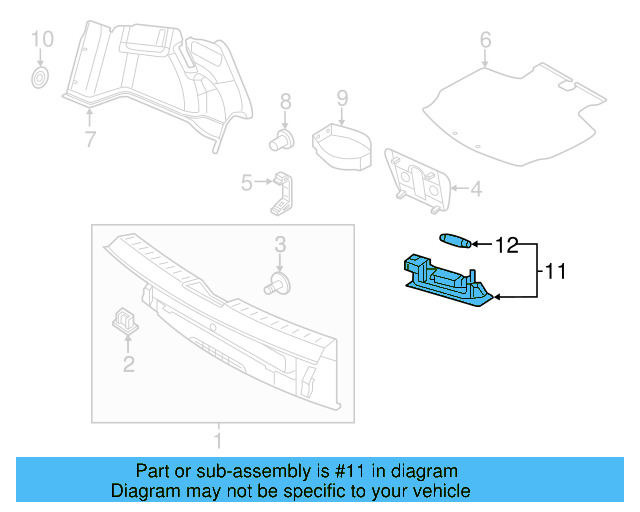 10
7
8
9
6
5
4
3
12
11
2
1

Part or sub-assembly is #11 in diagram
Diagram may not be specific to your vehicle