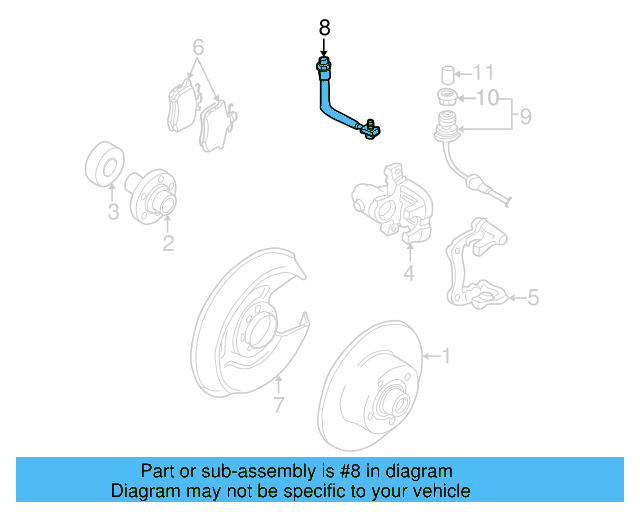 8
6
11
10
9
3
2
4
5
1
7

Part or sub-assembly is #8 in diagram
Diagram may not be specific to your vehicle