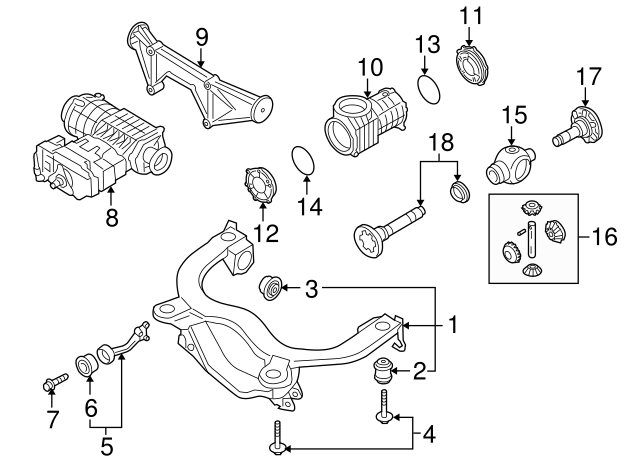 9
13
11
10
17
15
18
8
14
12
16
3
1
2
7
6
5
4