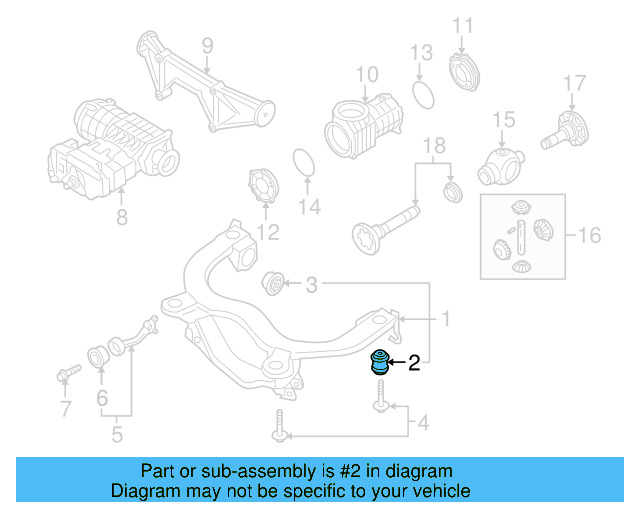 9
11
13
10
17
15
18
8
14
12
16
3
1
2
7
6
5
4

Part or sub-assembly is #2 in diagram
Diagram may not be specific to your vehicle