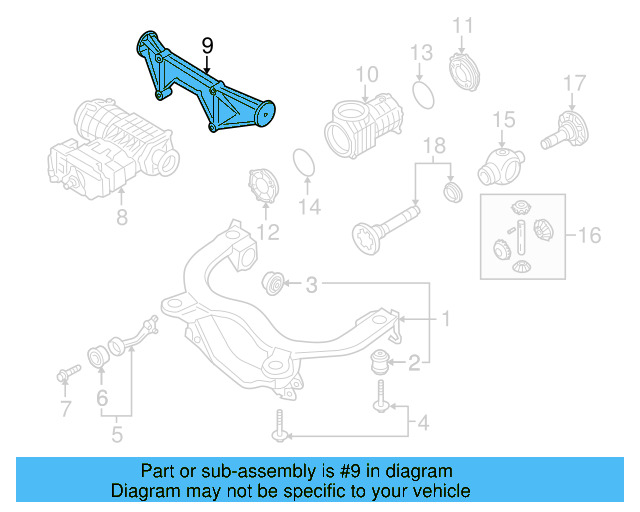 9
11
13
10
17
15
18
8
14
12
16
3
1
2
7
6
5
4

Part or sub-assembly is #9 in diagram
Diagram may not be specific to your vehicle