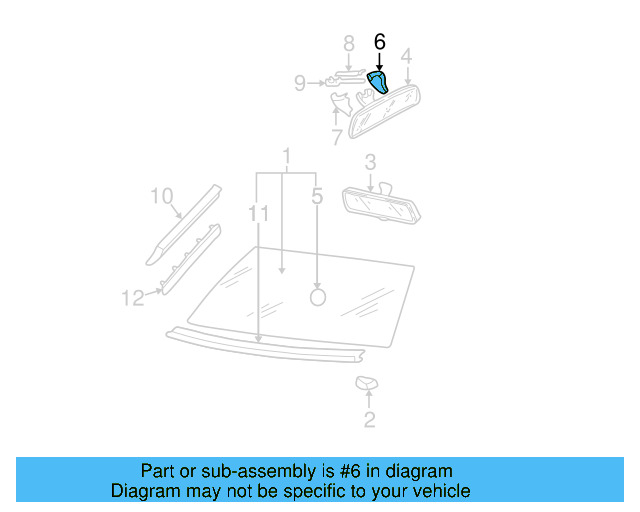 8
6
4
9
7
1
3
10
11
5
12
2

Part or sub-assembly is #6 in diagram
Diagram may not be specific to your vehicle