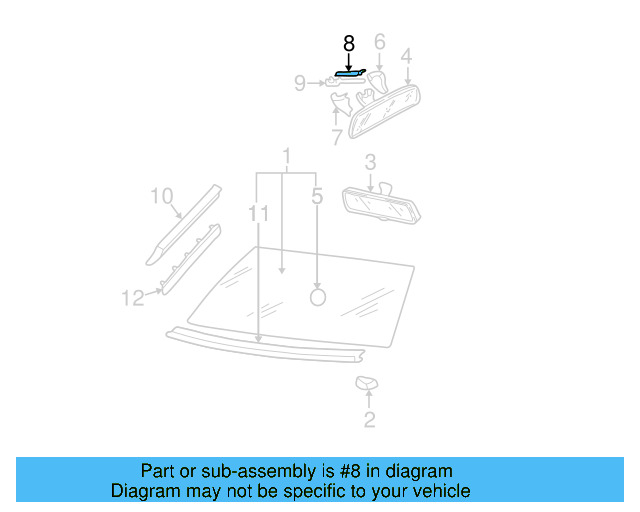 8
6
4
9
7
1
3
10
11
5
12
2

Part or sub-assembly is #8 in diagram
Diagram may not be specific to your vehicle