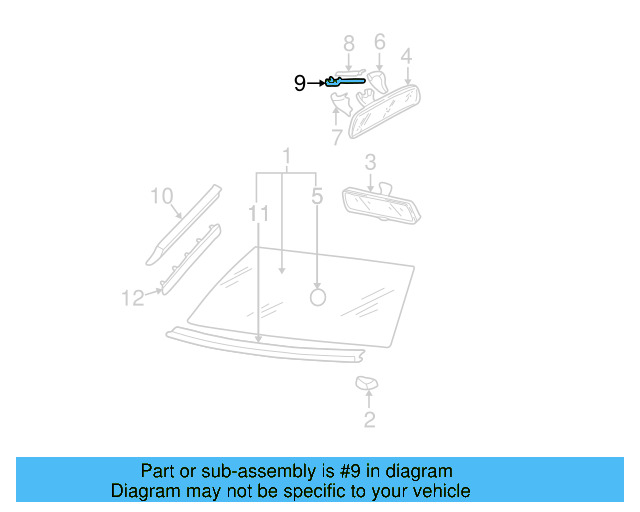 8
6
4
9
7
1
3
10
11
5
12
2

Part or sub-assembly is #9 in diagram
Diagram may not be specific to your vehicle