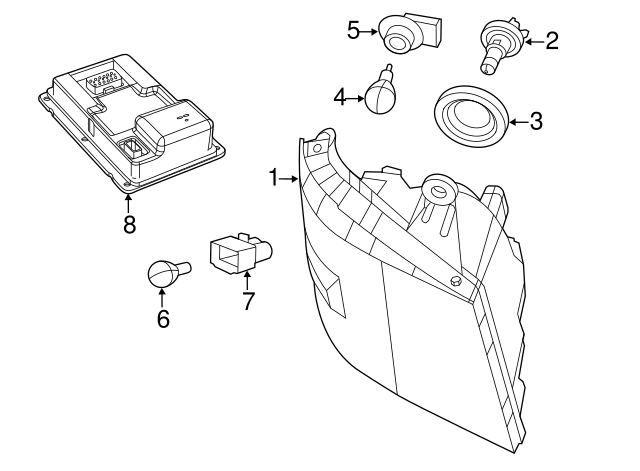 5
2
4
3
1
8
7
6