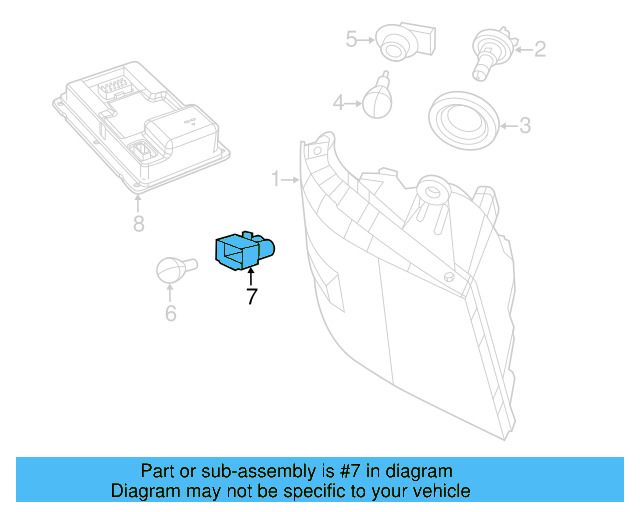 5
2
4
3
1
8
7
6

Part or sub-assembly is #7 in diagram
Diagram may not be specific to your vehicle