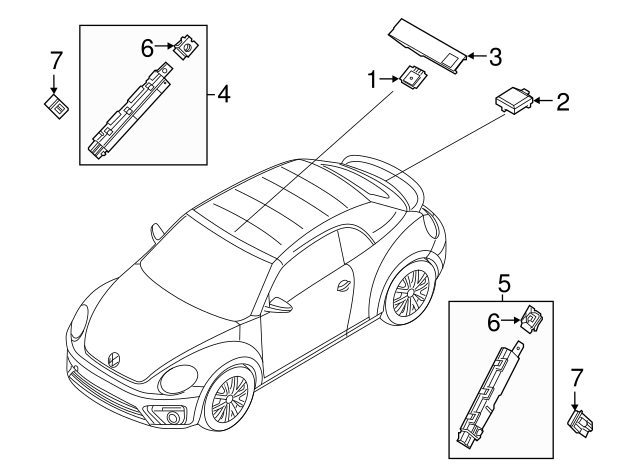 7
6
4
1
3
2
5
6
7