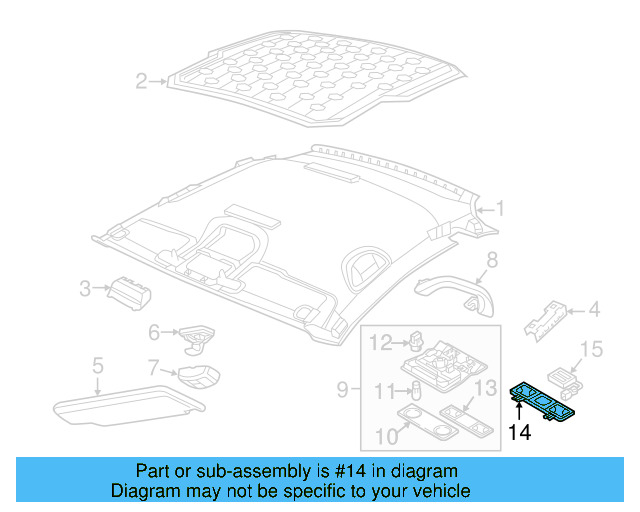 2
1
3
8
4
6
12
15
5
7
9
11
13
10
14

Part or sub-assembly is #14 in diagram
Diagram may not be specific to your vehicle