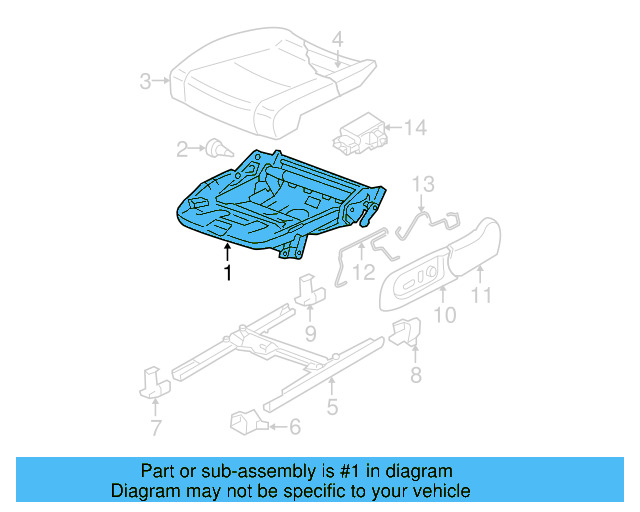 4
3
14
2
13
1
12
11
10
9
8
5
7
6

Part or sub-assembly is #1 in diagram
Diagram may not be specific to your vehicle