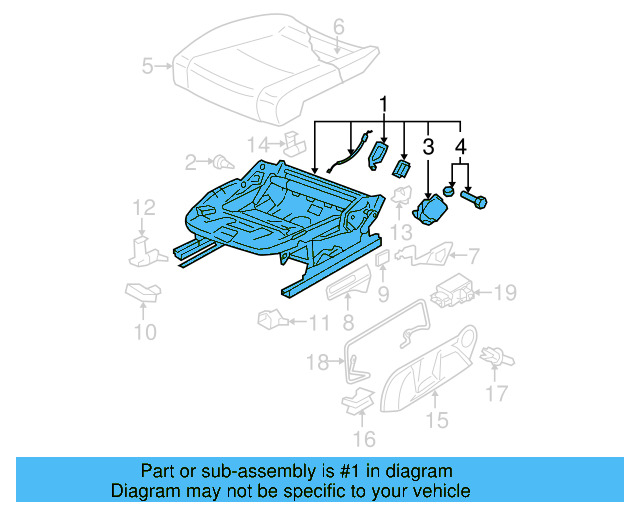 6
5
1
3
4
14
2
12
13
7
9
19
10
11
8
18
17
15
16

Part or sub-assembly is #1 in diagram
Diagram may not be specific to your vehicle