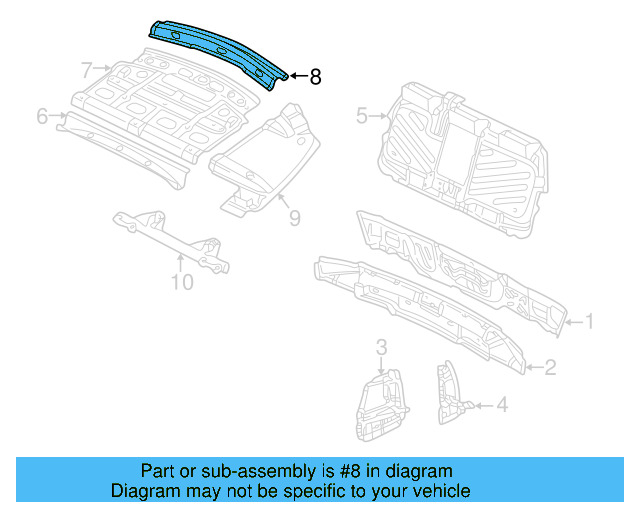 8
7
6
5
9
10
1
2
3
4

Part or sub-assembly is #8 in diagram
Diagram may not be specific to your vehicle