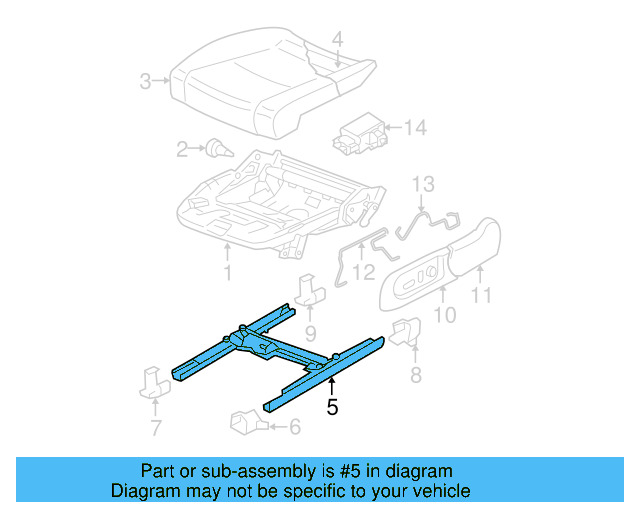 4
3
14
2
13
1
12
11
10
9
8
5
7
6

Part or sub-assembly is #5 in diagram
Diagram may not be specific to your vehicle