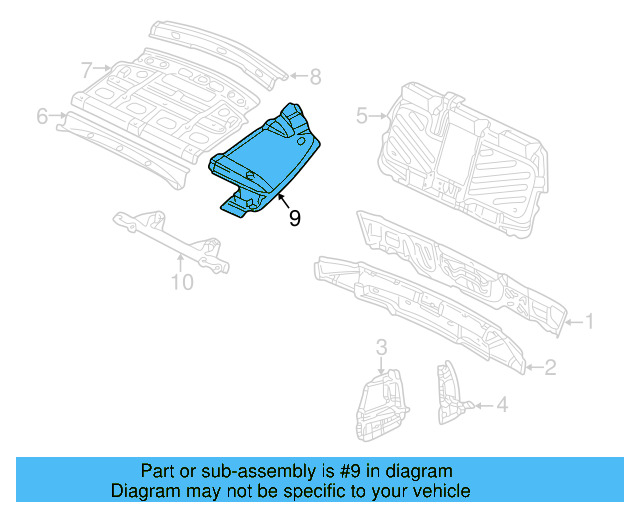 7
8
6
5
9
10
1
2
3
4

Part or sub-assembly is #9 in diagram
Diagram may not be specific to your vehicle