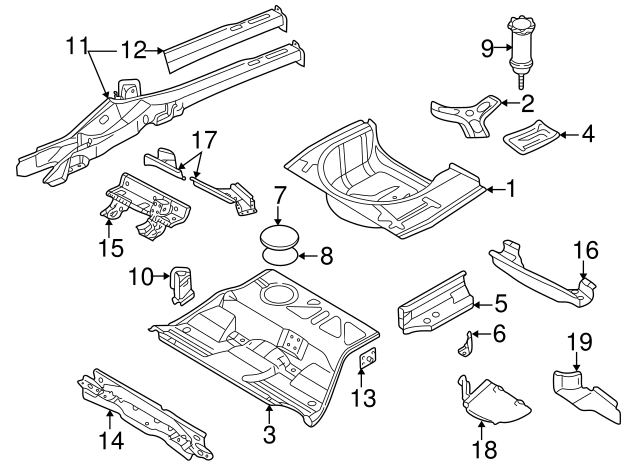 11
12
9
2
4
17
1
7
15
8
16
10
5
6
19
13
14
3
18