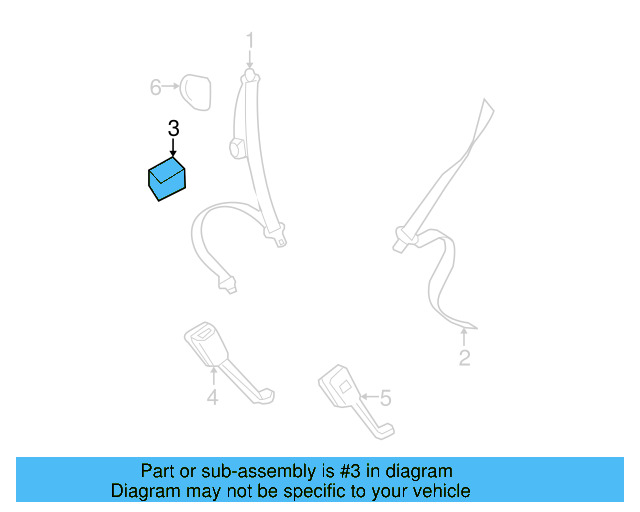 1
6
3
2
4
5

Part or sub-assembly is #3 in diagram
Diagram may not be specific to your vehicle