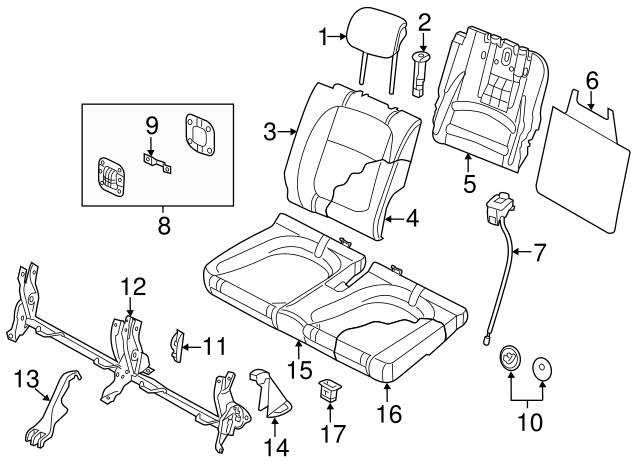 1
2
3
4
5
6
7
8
9
10
11
12
13
14
15
16
17