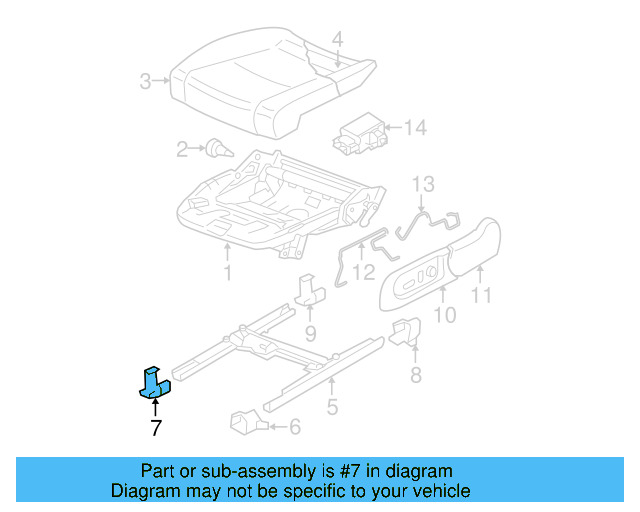 4
3
14
2
13
1
12
11
10
9
8
5
7
6

Part or sub-assembly is #7 in diagram
Diagram may not be specific to your vehicle