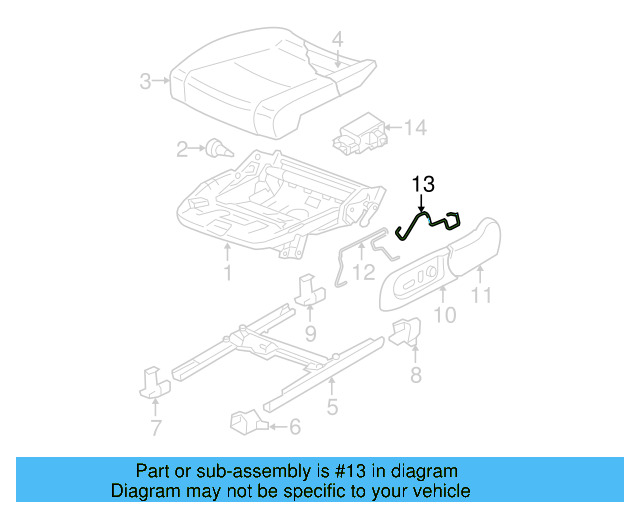 4
3
14
2
13
1
12
11
10
9
8
5
7
6

Part or sub-assembly is #13 in diagram
Diagram may not be specific to your vehicle