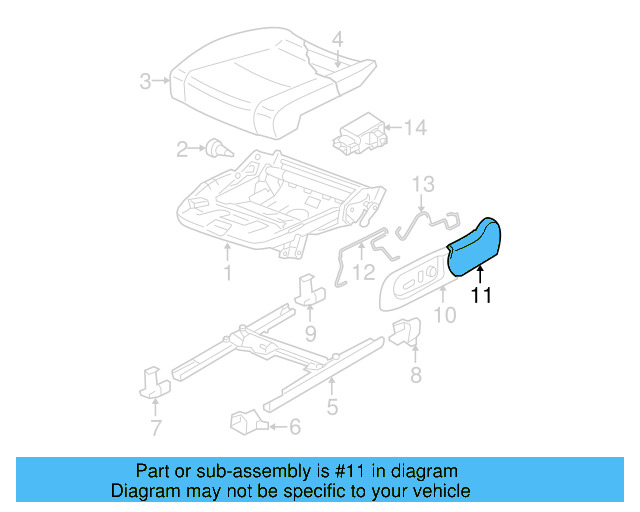 4
3
14
2
13
1
12
11
10
9
8
5
7
6

Part or sub-assembly is #11 in diagram
Diagram may not be specific to your vehicle