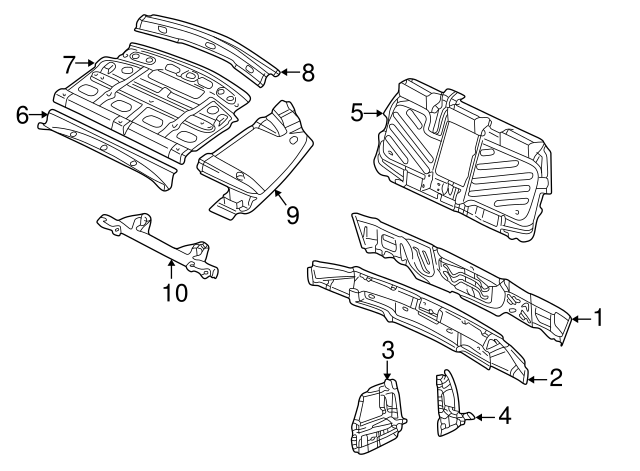 7
8
6
5
9
10
1
3
2
4