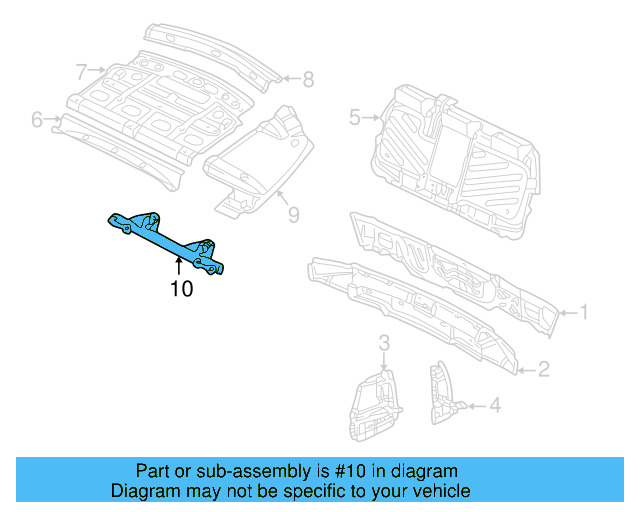 7
8
6
5
9
10
1
3
2
4

Part or sub-assembly is #10 in diagram
Diagram may not be specific to your vehicle