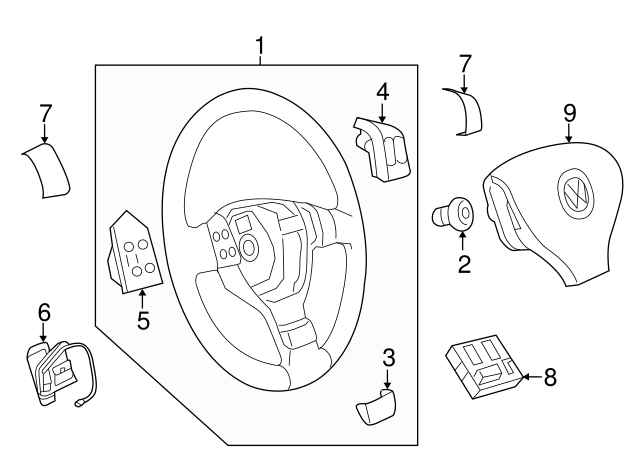 1
7
4
7
9
2
5
6
3
8