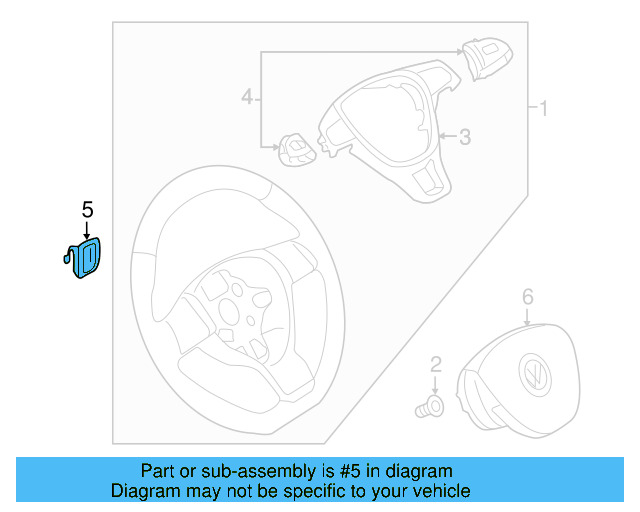 4
1
3
5
6
2

Part or sub-assembly is #5 in diagram
Diagram may not be specific to your vehicle