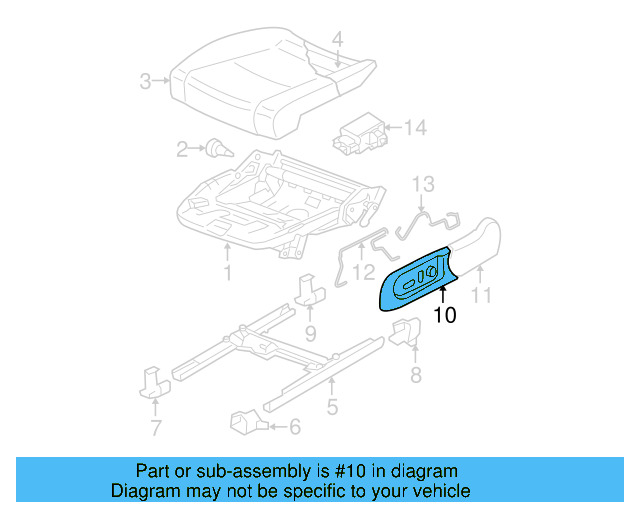 4
3
14
2
13
1
12
11
10
9
8
7
5
6

Part or sub-assembly is #10 in diagram
Diagram may not be specific to your vehicle