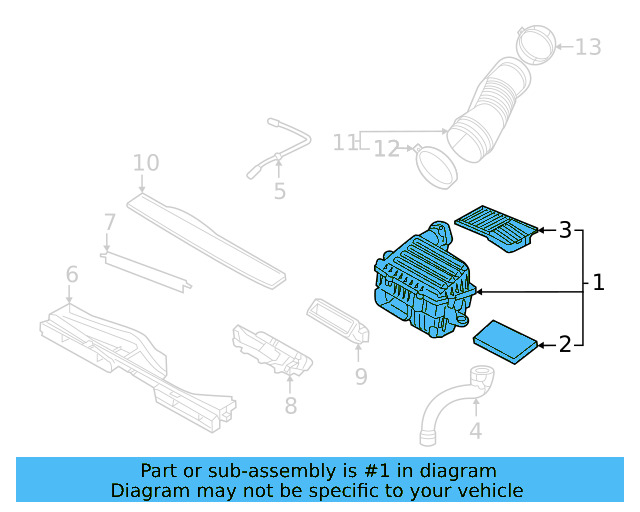 13
11
12
10
5
7
3
6
1
9
2
8
4
Part or sub-assembly is #1 in diagram
Diagram may not be specific to your vehicle