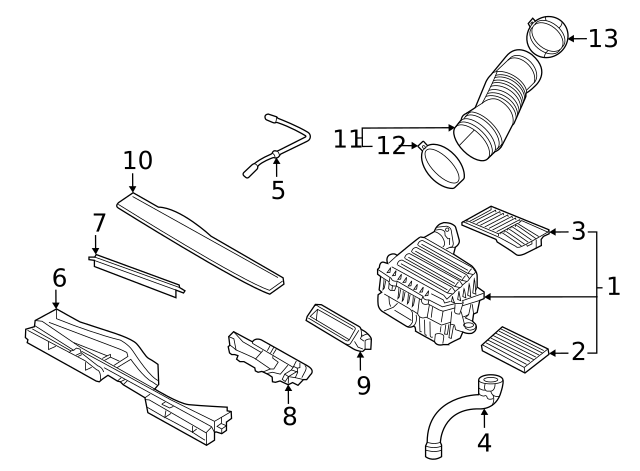 13
11
12
10
5
7
3
6
1
2
9
8
4