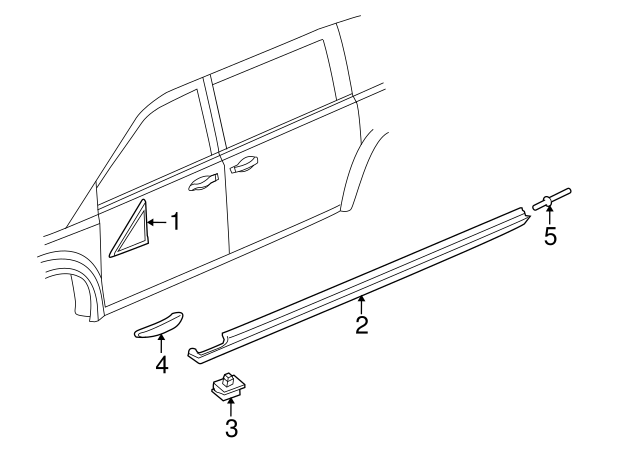 1
5
2
4
3