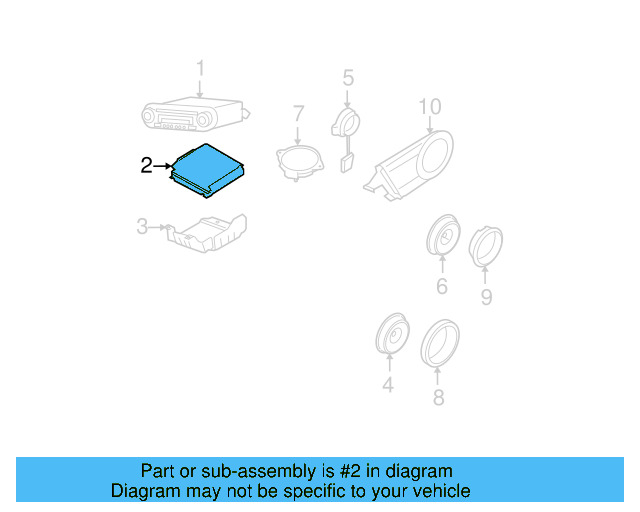 1
5
7
10
2
3
6
9
4
8

Part or sub-assembly is #2 in diagram
Diagram may not be specific to your vehicle