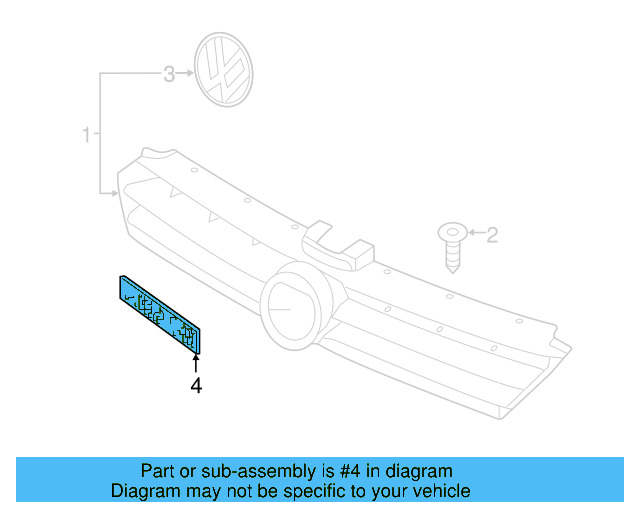 3
1
2
4

Part or sub-assembly is #4 in diagram
Diagram may not be specific to your vehicle