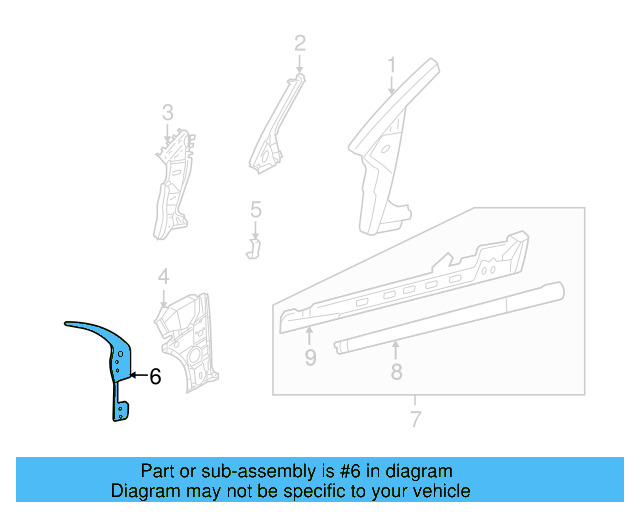 2
1
3
5
4
6
9
8
7

Part or sub-assembly is #6 in diagram
Diagram may not be specific to your vehicle