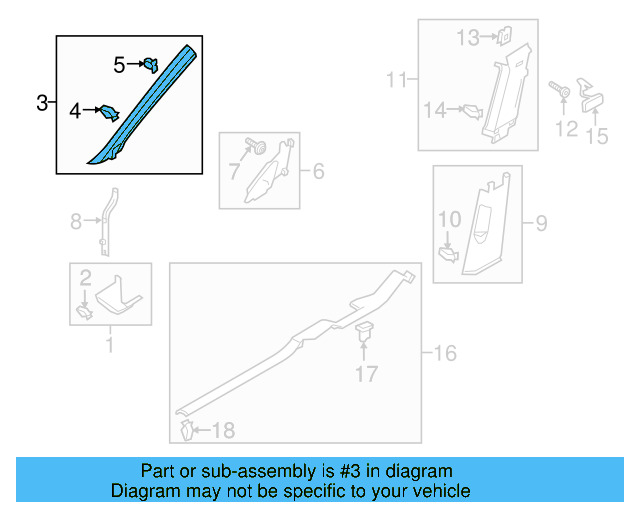 3
5
4
13
11
14
12
15
7
6
8
10
9
2
1
16
17
18

Part or sub-assembly is #3 in diagram
Diagram may not be specific to your vehicle