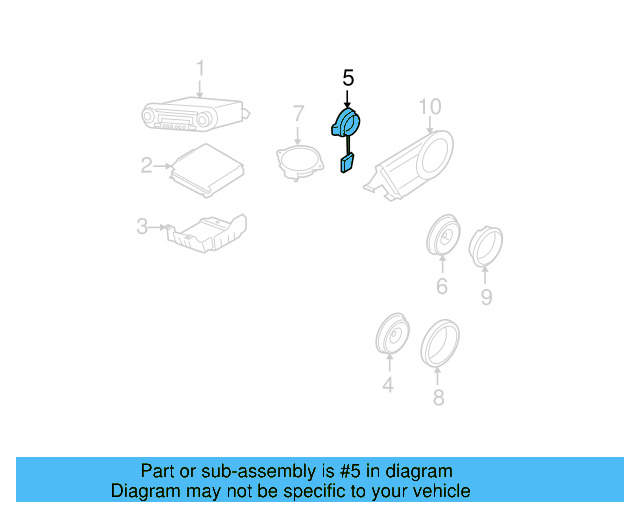 1
5
7
10
2
3
6
9
4
8

Part or sub-assembly is #5 in diagram
Diagram may not be specific to your vehicle