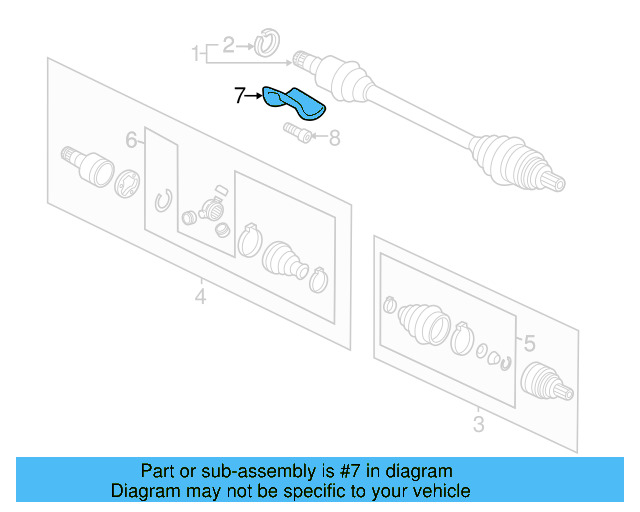 1
2
7
8
6
4
5
3

Part or sub-assembly is #7 in diagram
Diagram may not be specific to your vehicle