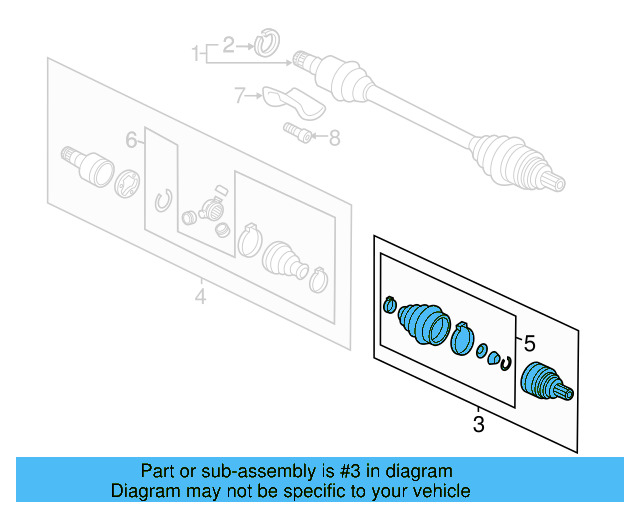 1
2
7
8
6
4
5
3

Part or sub-assembly is #3 in diagram
Diagram may not be specific to your vehicle