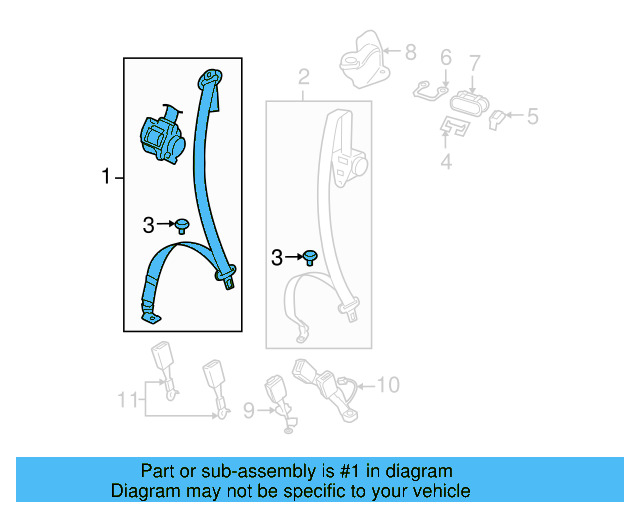 8
6
7
2
5
4
1
3
3
10
11
9

Part or sub-assembly is #1 in diagram
Diagram may not be specific to your vehicle