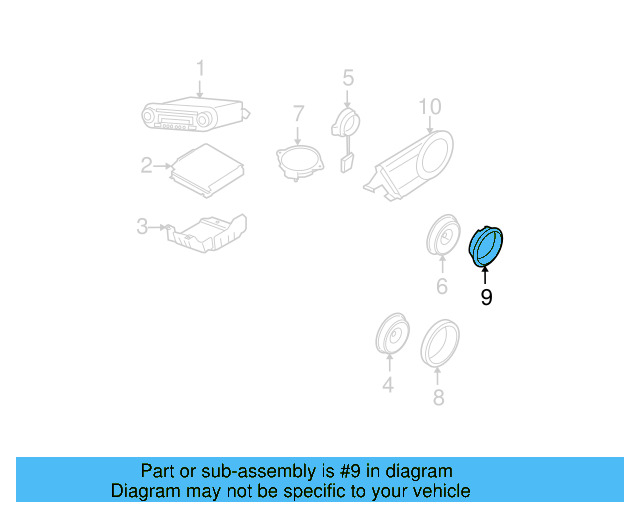 1
5
7
10
2
3
6
9
4
8

Part or sub-assembly is #9 in diagram
Diagram may not be specific to your vehicle