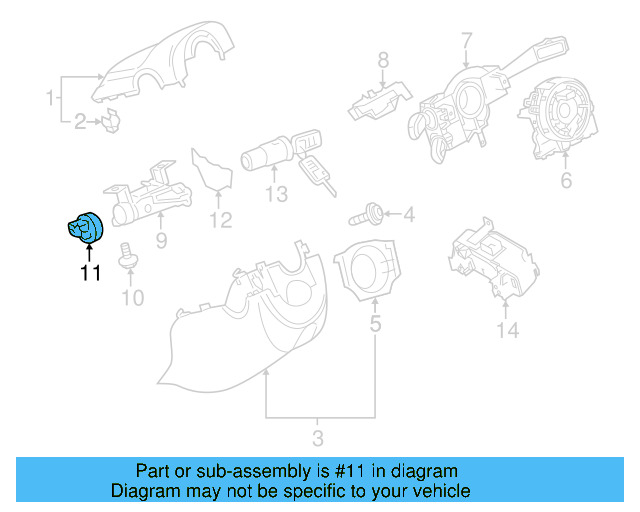 1
2
8
7
6
13
12
9
4
11
10
5
14
3

Part or sub-assembly is #11 in diagram
Diagram may not be specific to your vehicle