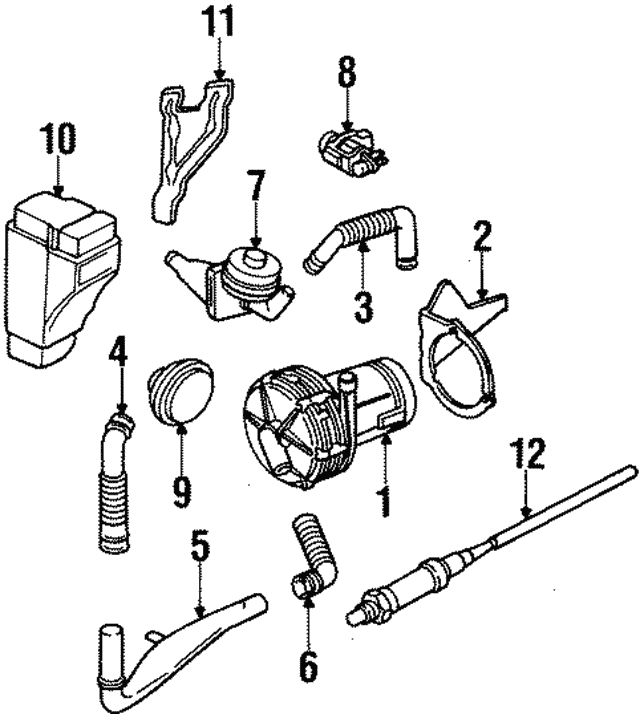 11
8
10
7
2
3
4
9
1
12
5
6