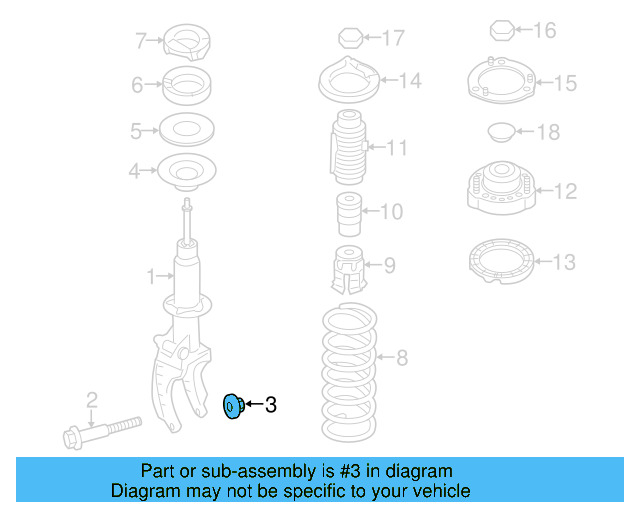 7
6
5
4
1
2
3
17
14
11
10
9
8
16
15
18
12
13

Part or sub-assembly is #3 in diagram
Diagram may not be specific to your vehicle