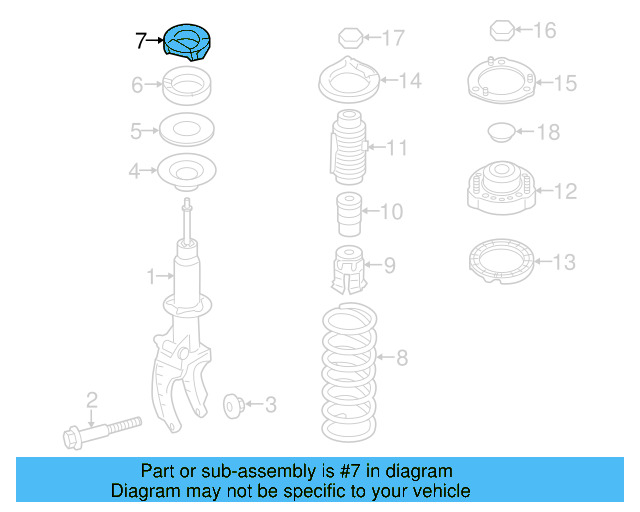 7
6
5
4
1
2
3
17
14
11
10
9
8
16
15
18
12
13

Part or sub-assembly is #7 in diagram
Diagram may not be specific to your vehicle