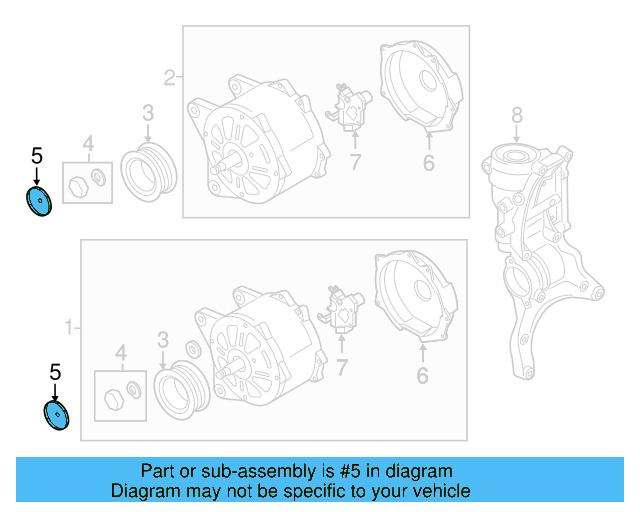 2
3
4
5
7
6
8
1
3
4
5
7
6

Part or sub-assembly is #5 in diagram
Diagram may not be specific to your vehicle