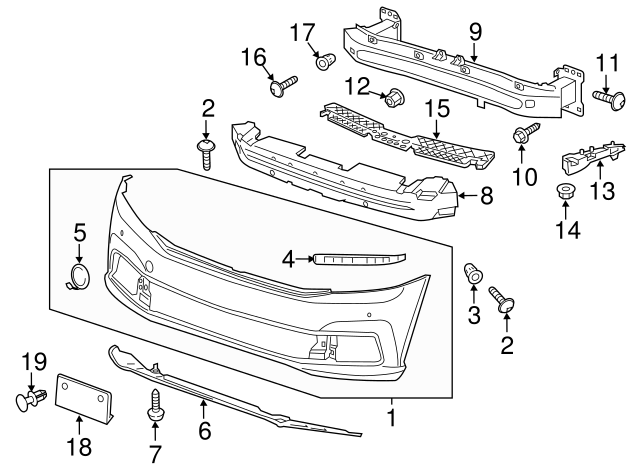 17
9
16
11
12
2
15
10
13
8
14
5
4
3
2
19
18
7
6
1