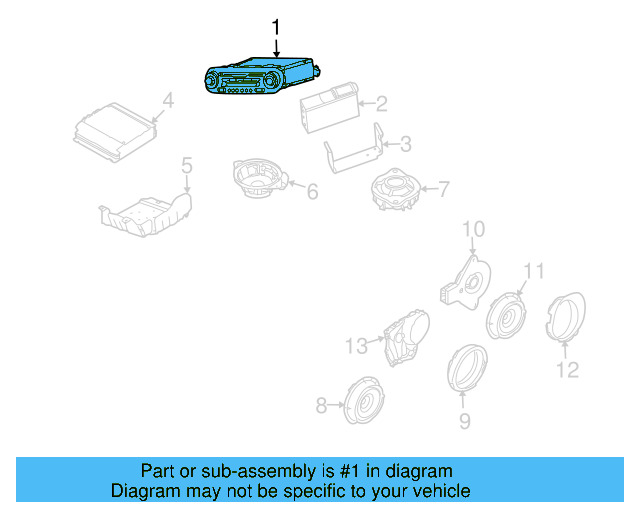 1
4
2
3
5
6
7
10
11
13
12
8
9

Part or sub-assembly is #1 in diagram
Diagram may not be specific to your vehicle