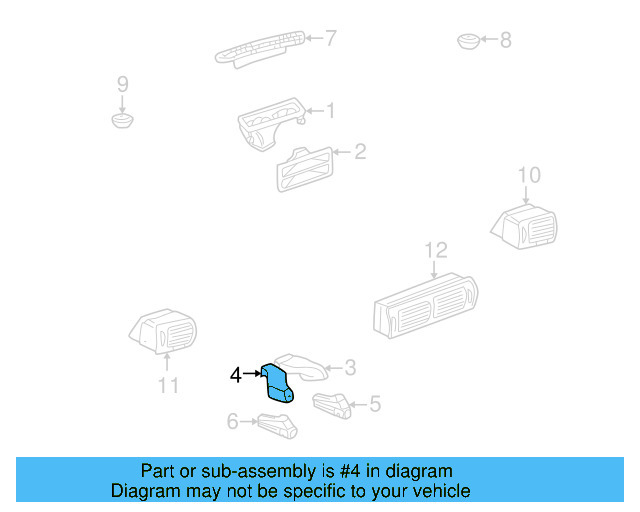 7
8
9
1
2
10
12
11
4
3
5
6

Part or sub-assembly is #4 in diagram
Diagram may not be specific to your vehicle