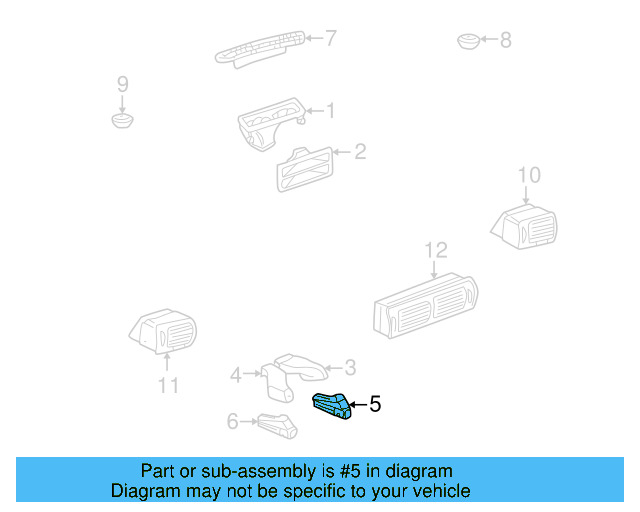 7
8
9
1
2
10
12
11
4
3
5
6

Part or sub-assembly is #5 in diagram
Diagram may not be specific to your vehicle